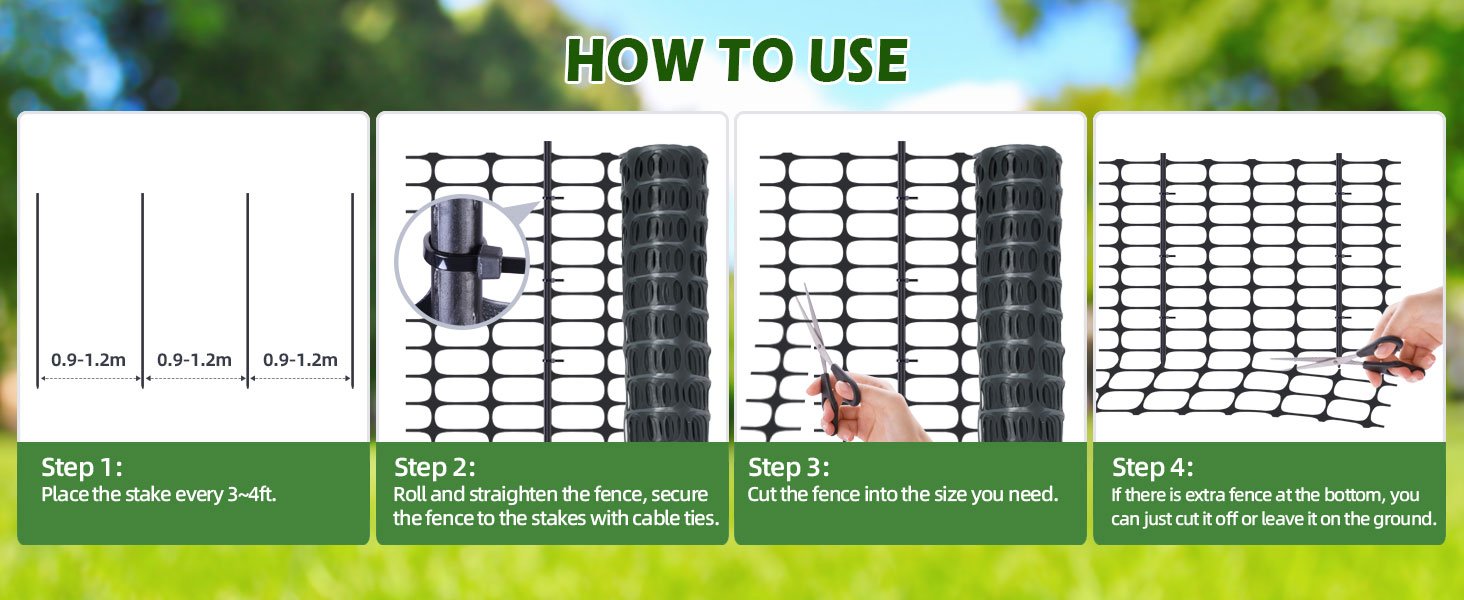 HOW TO USE

0.9-1.2m 0.9-1.2m 0.9-1.2m

Step 1:
Place the stake every 3~4ft.

Step 2:
Roll and straighten the fence, secure the fence to the stakes with cable ties.

Step 3:
Cut the fence into the size you need.

Step 4:
If there is extra fence at the bottom, you can just cut it off or leave it on the ground.